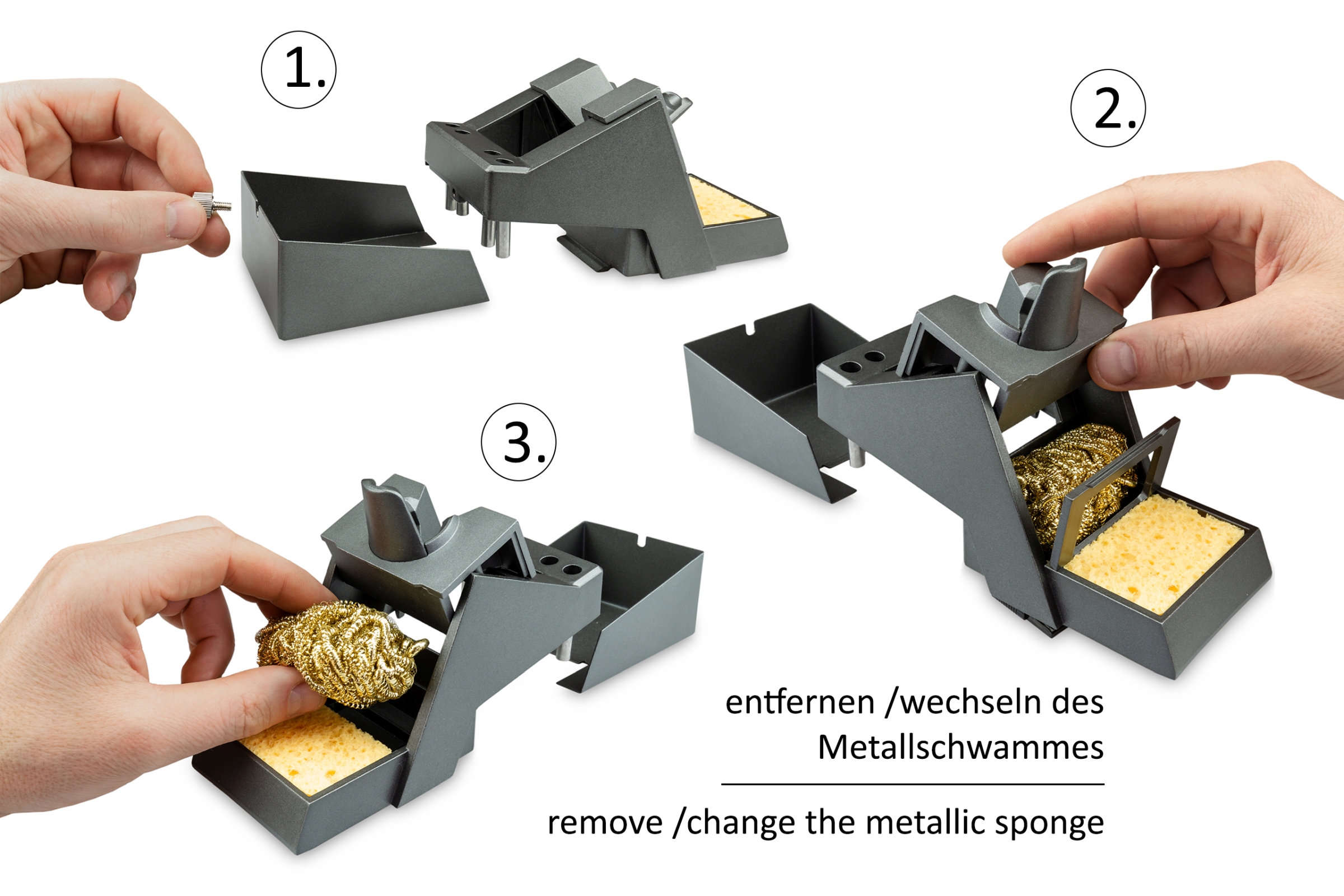 1.

2.

3.

entfernen /wechseln des Metallschwammes

remove /change the metallic sponge