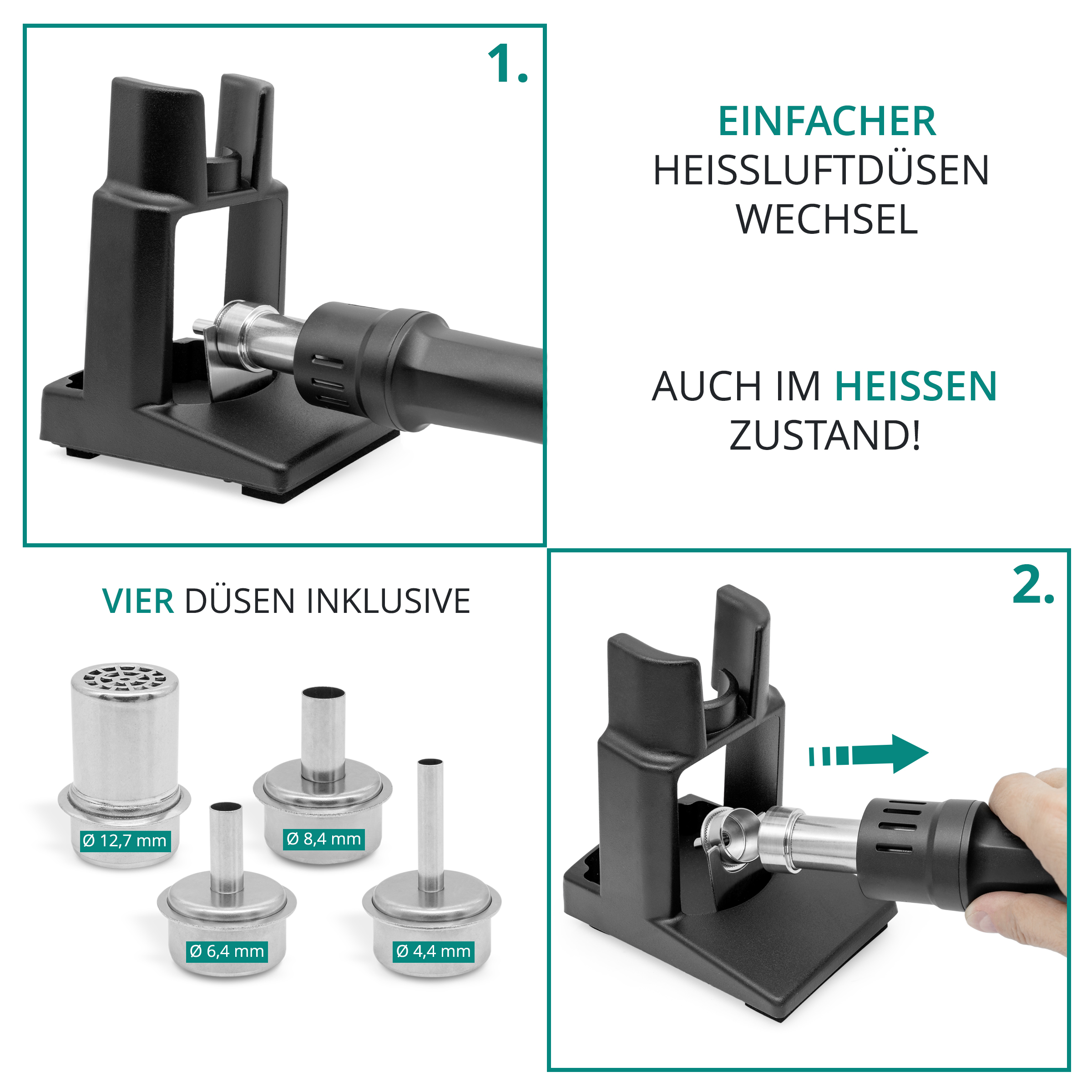 1.

EINFACHER HEISSLUFTDÜSEN WECHSEL

AUCH IM HEISSEN ZUSTAND!

VIER DÜSEN INKLUSIVE

Ø 12,7 mm

Ø 8,4 mm

Ø 6,4 mm

Ø 4,4 mm

2.