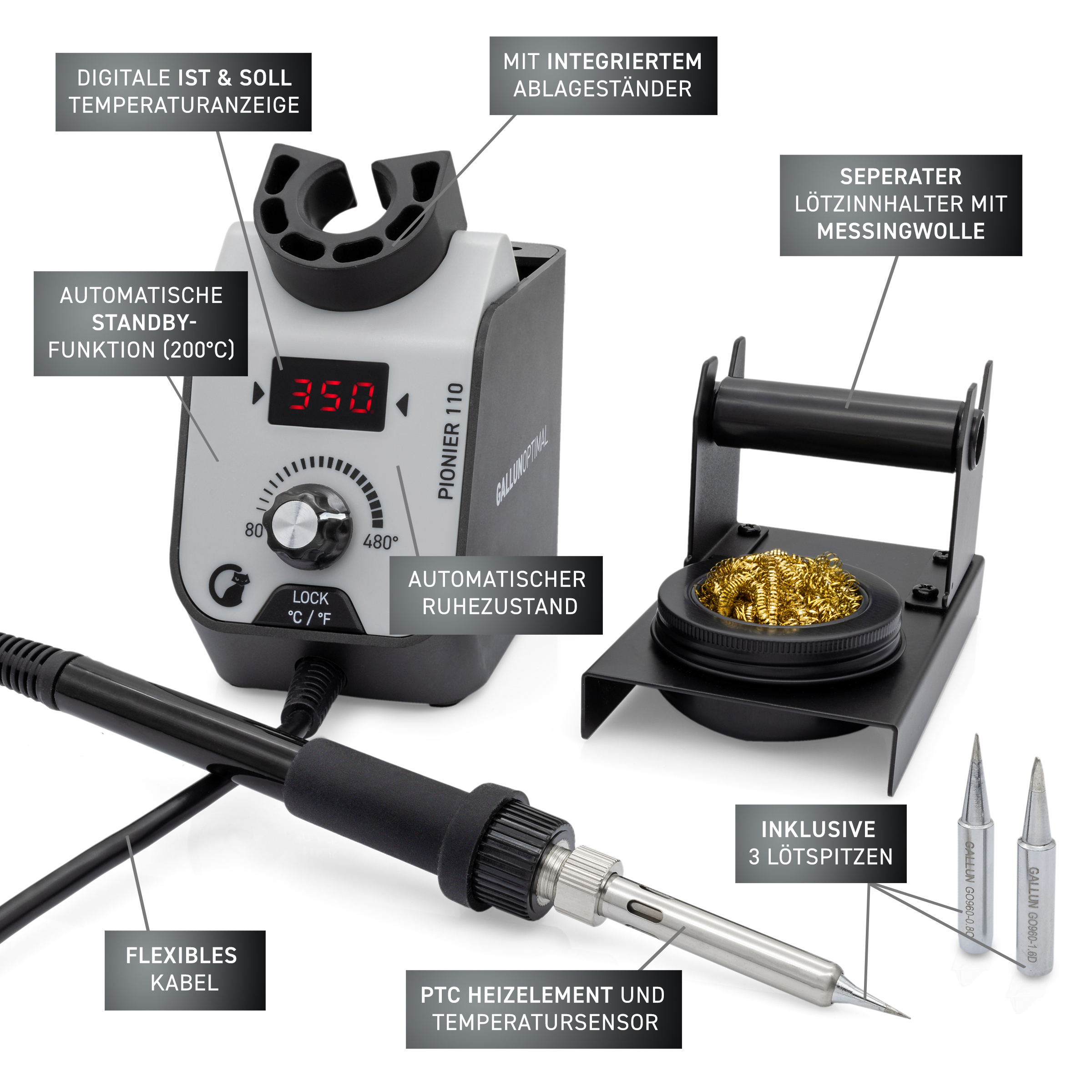 DIGITALE IST & SOLL TEMPERATURANZEIGE

MIT INTEGRIERTEM ABLAGESTÄNDER

SEPERATER LÖTZINNHALTER MIT MESSINGWOLLE

AUTOMATISCHE STANDBY-FUNKTION (200°C)

350

PIONIER 110

GALLUNOPTIMAL

80

480°

LOCK
°C / °F

AUTOMATISCHER RUHEZUSTAND

INKLUSIVE 3 LÖTSPITZEN

GALLUN GO960-0.8D

GALLUN GO960-1.6D

FLEXIBLES KABEL

PTC HEIZELEMENT UND TEMPERATURSENSOR