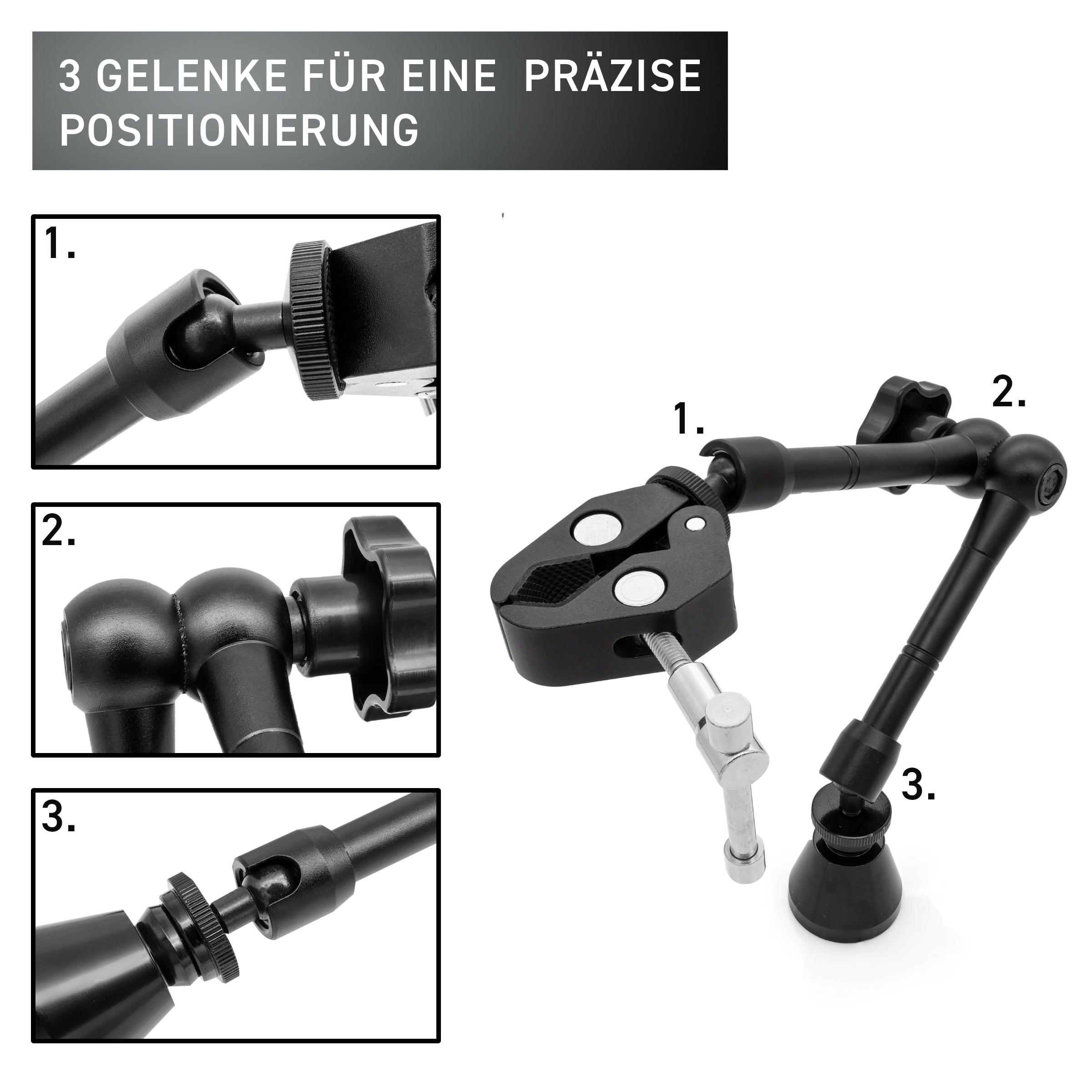 3 GELENKE FÜR EINE PRÄZISE POSITIONIERUNG

1.

2.

3.

1.

2.

3.