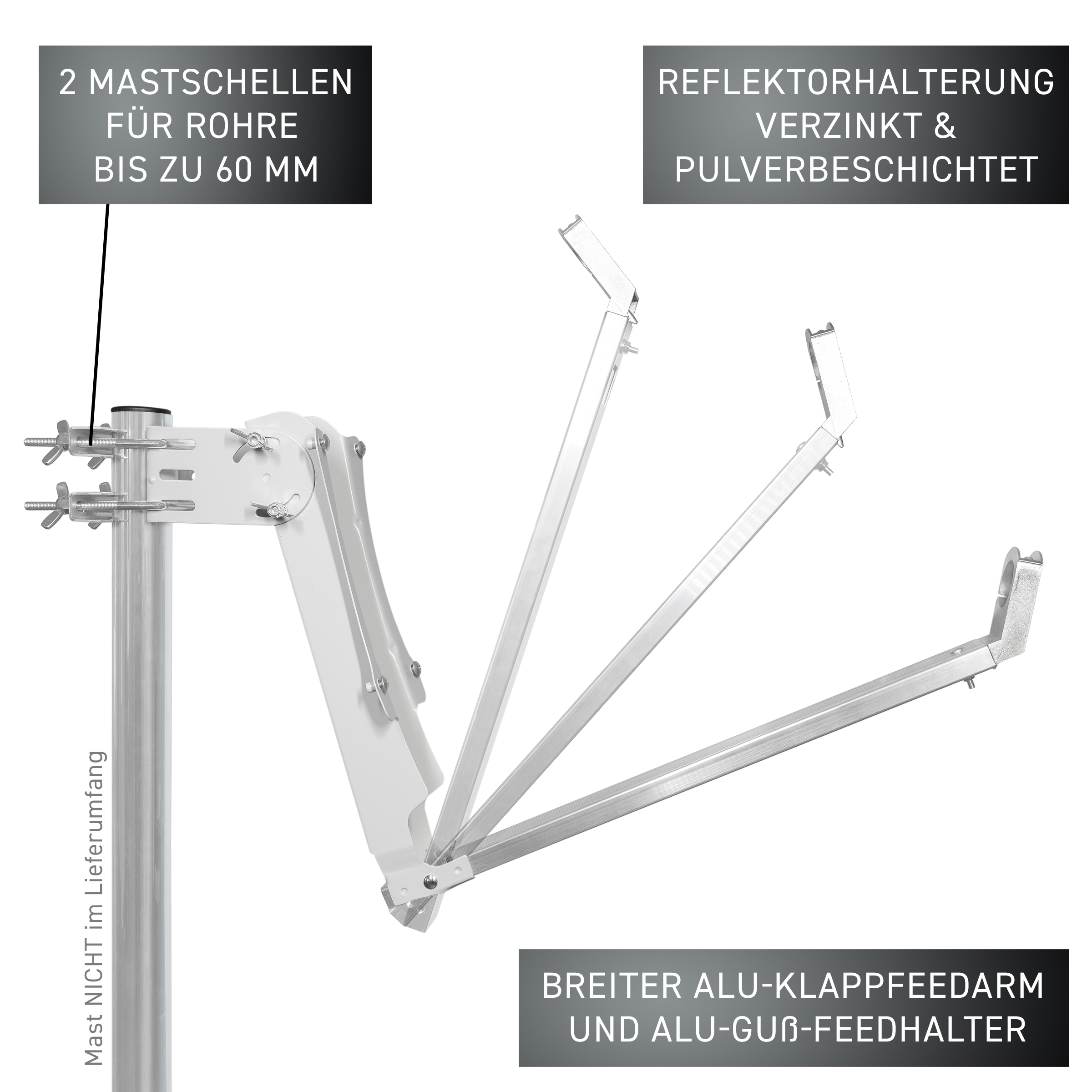 2 MASTSCHELLEN FÜR ROHRE BIS ZU 60 MM

REFLEKTORHALTERUNG VERZINKT & PULVERBESCHICHTET

Mast NICHT im Lieferumfang

BREITER ALU-KLAPPFEEDARM UND ALU-GUß-FEEDHALTER