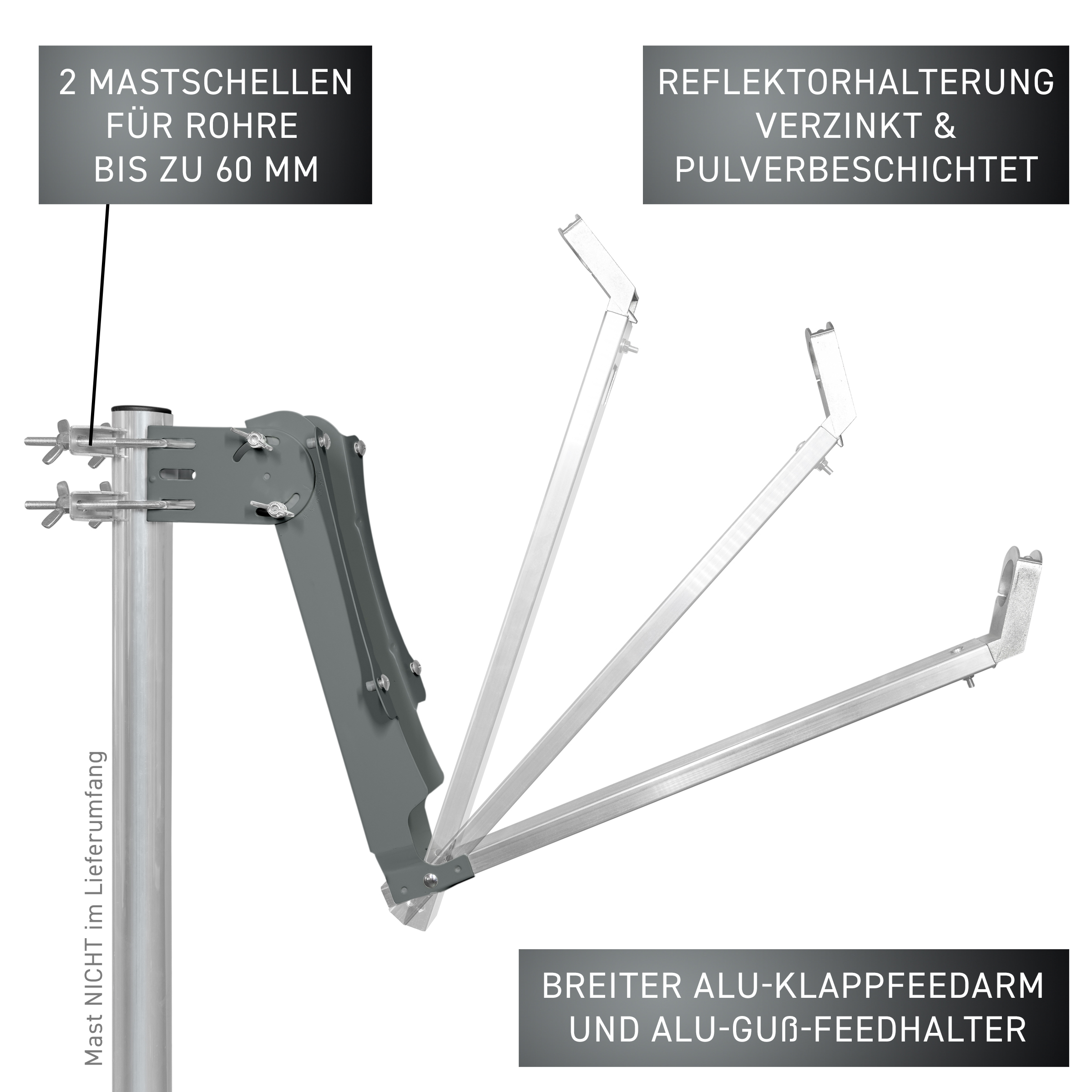 2 MASTSCHELLEN
FÜR ROHRE
BIS ZU 60 MM

REFLEKTORHALTERUNG
VERZINKT &
PULVERBESCHICHTET

Mast NICHT im Lieferumfang

BREITER ALU-KLAPPFEEDARM
UND ALU-GUß-FEEDHALTER