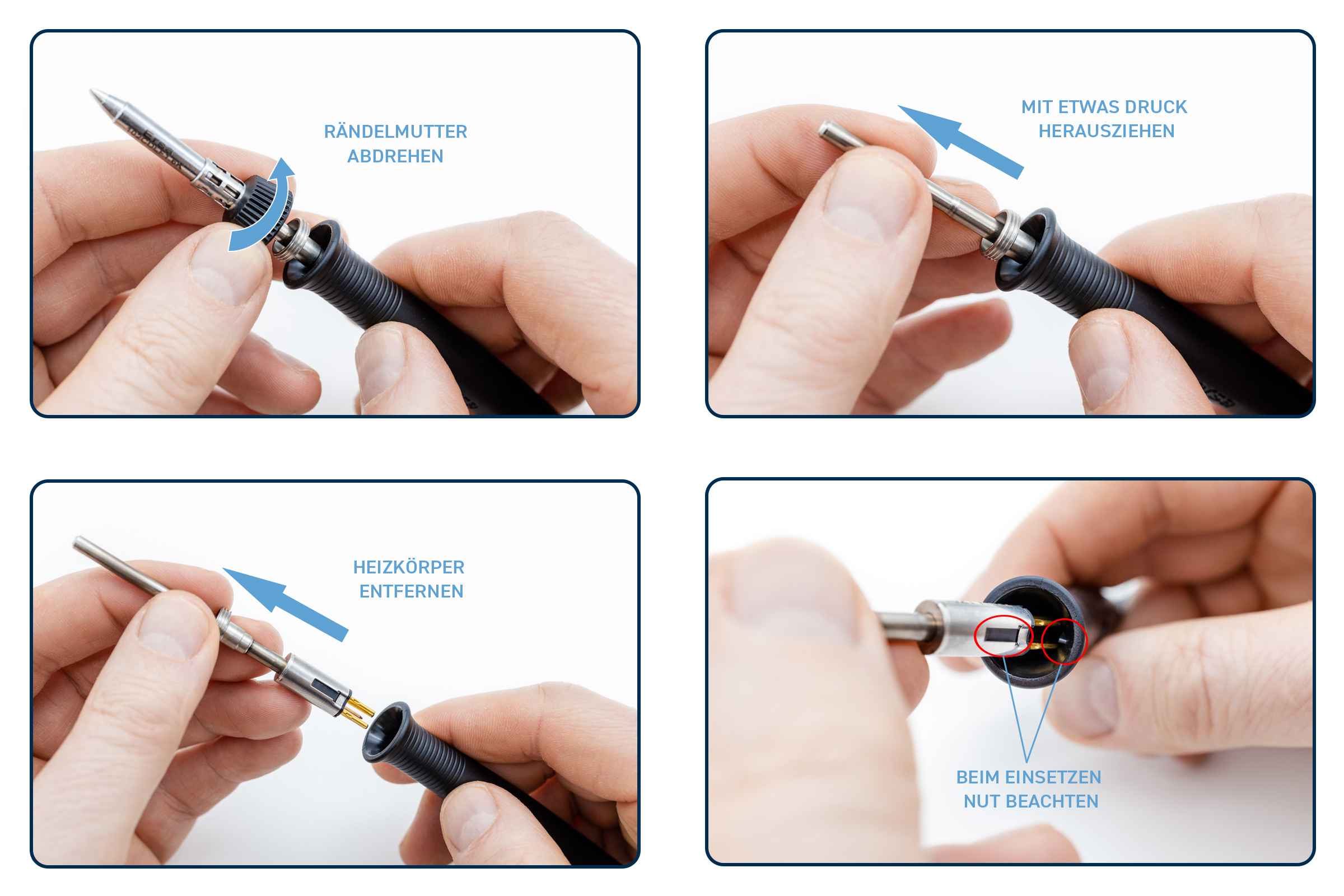 RÄNDELMUTTER ABDREHEN

MIT ETWAS DRUCK HERAUSZIEHEN

HEIZKÖRPER ENTFERNEN

BEIM EINSETZEN NUT BEACHTEN