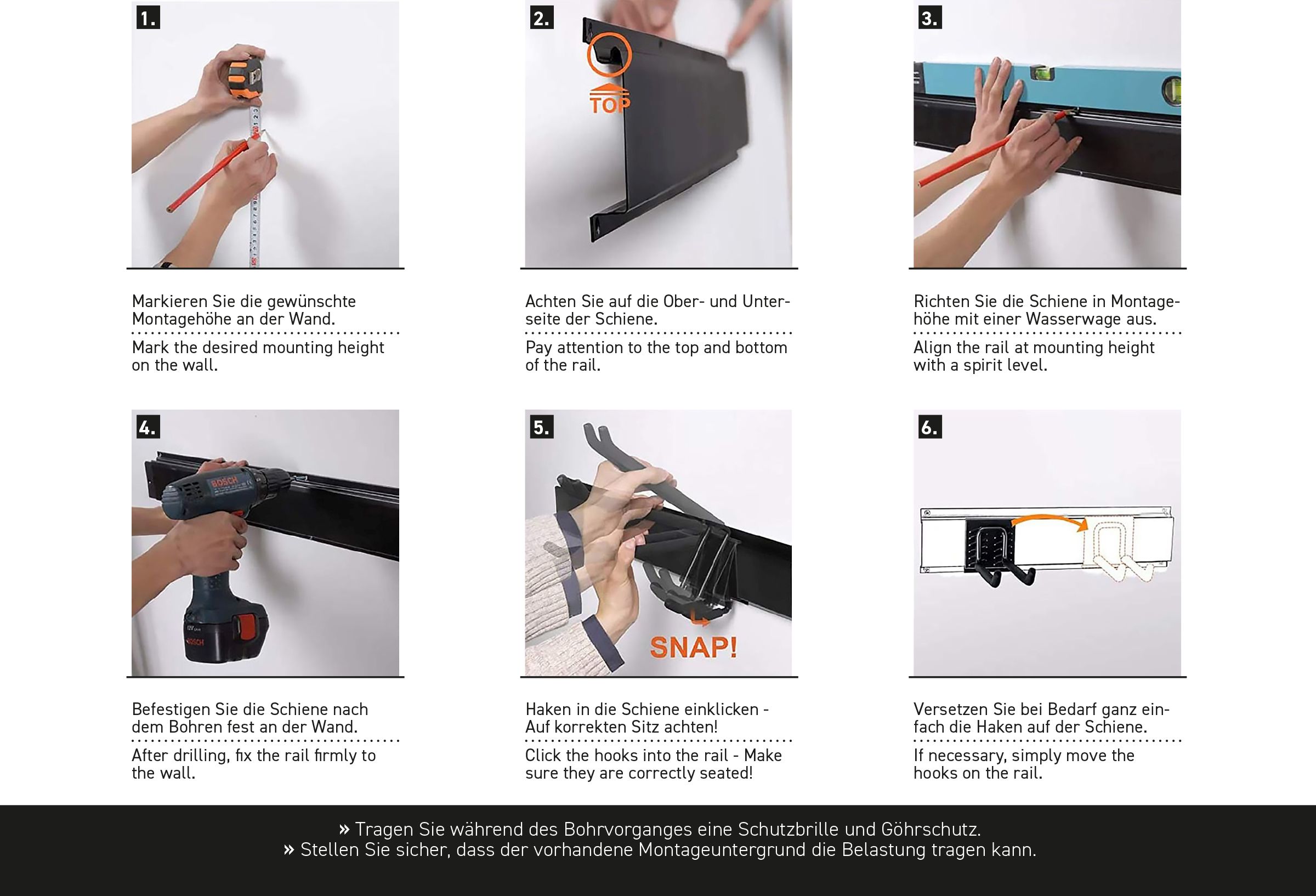 1.

Markieren Sie die gewünschte Montagehöhe an der Wand.

Mark the desired mounting height on the wall.

2.

TOP

Achten Sie auf die Ober- und Unterseite der Schiene.

Pay attention to the top and bottom of the rail.

3.

Richten Sie die Schiene in Montagehöhe mit einer Wasserwage aus.

Align the rail at mounting height with a spirit level.

4.

BOSCH

BOSCH

Befestigen Sie die Schiene nach dem Bohren fest an der Wand.

After drilling, fix the rail firmly to the wall.

5.

SNAP!

Haken in die Schiene einklicken - Auf korrekten Sitz achten!

Click the hooks into the rail - Make sure they are correctly seated!

6.

Versetzen Sie bei Bedarf ganz einfach die Haken auf der Schiene.

If necessary, simply move the hooks on the rail.

» Tragen Sie während des Bohrvorganges eine Schutzbrille und Göhrschutz.
» Stellen Sie sicher, dass der vorhandene Montageuntergrund die Belastung tragen kann.